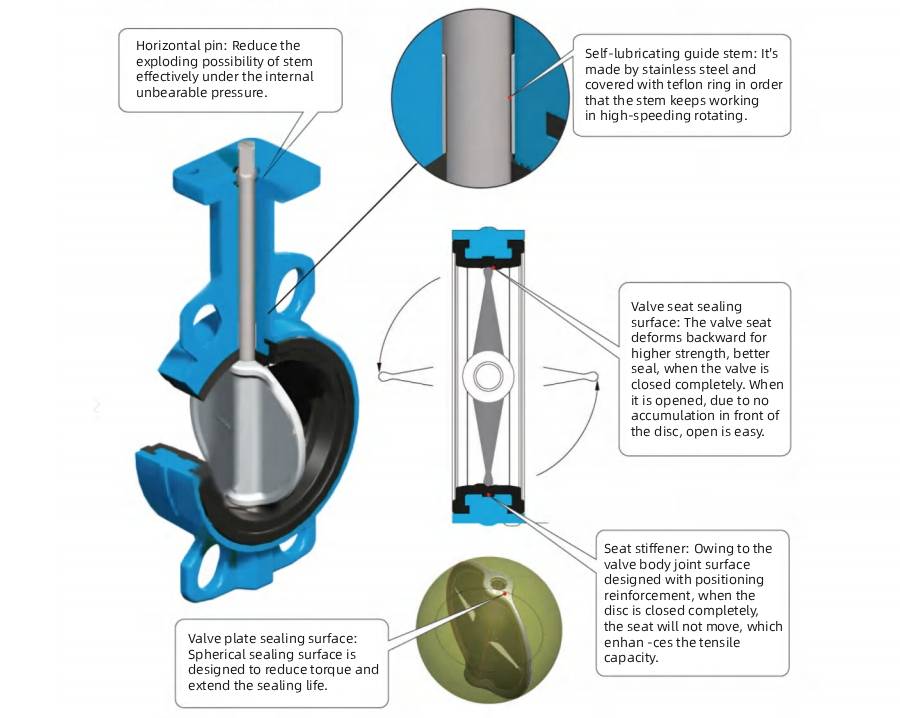 Horizontal pin: Reduce the exploding possibility of stem effectively under the internal unbearable pressure.

Self-lubricating guide stem: It's made by stainless steel and covered with teflon ring in order that the stem keeps working in high-speeding rotating.

Valve seat sealing surface: The valve seat deforms backward for higher strength, better seal, when the valve is closed completely. When it is opened, due to no accumulation in front of the disc, open is easy.

Seat stiffener: Owing to the valve body joint surface designed with positioning reinforcement, when the disc is closed completely, the seat will not move, which enhan -ces the tensile capacity.

Valve plate sealing surface: Spherical sealing surface is designed to reduce torque and extend the sealing life.